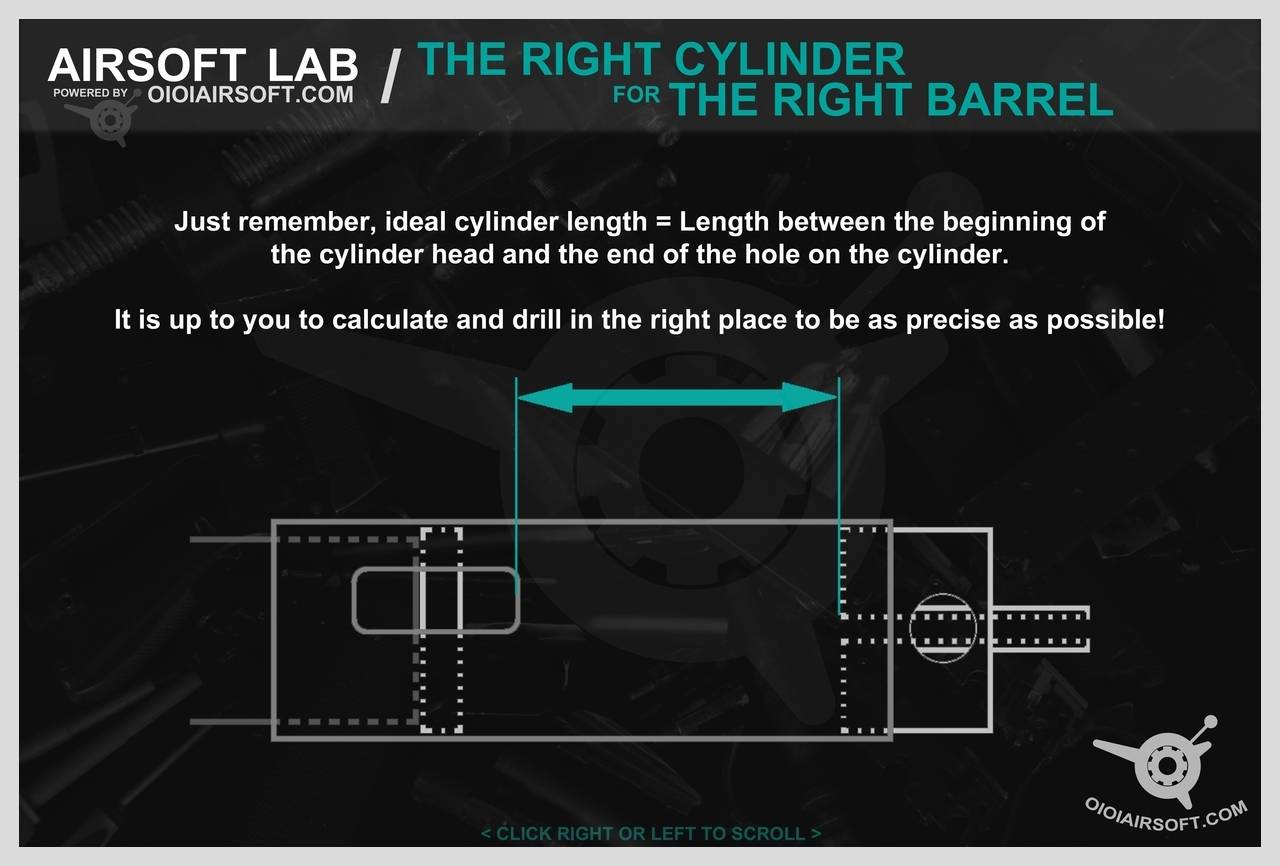 AIRSOFT LAB
POWERED BY OIOIAIRSOFT.COM

/ THE RIGHT CYLINDER
FOR THE RIGHT BARREL

Just remember, ideal cylinder length = Length between the beginning of the cylinder head and the end of the hole on the cylinder.

It is up to you to calculate and drill in the right place to be as precise as possible!

OIOIAIRSOFT.COM

< CLICK RIGHT OR LEFT TO SCROLL >